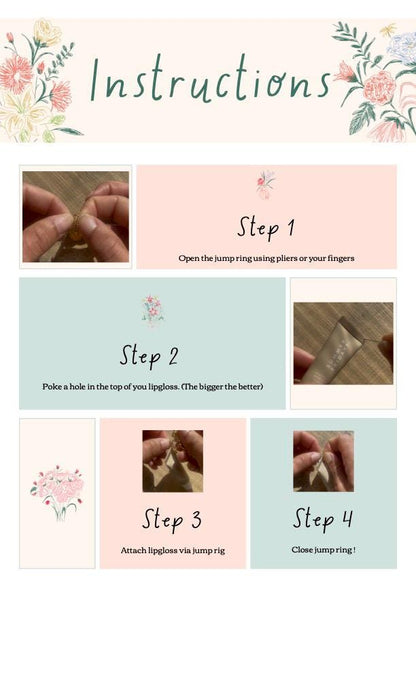 Instructions

Step 1

Open the jump ring using pliers or your fingers

Step 2

Poke a hole in the top of you lipgloss. (The bigger the better)

Step 3

Attach lipgloss via jump rig

Step 4

Close jump ring !