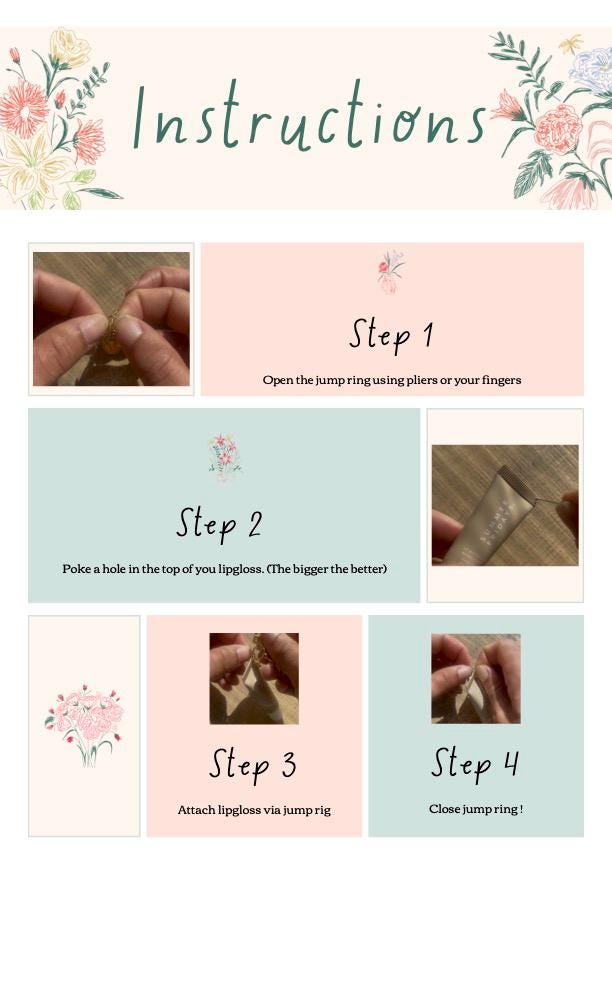 Instructions

Step 1

Open the jump ring using pliers or your fingers

Step 2

Poke a hole in the top of you lipgloss. (The bigger the better)

Step 3

Attach lipgloss via jump rig

Step 4

Close jump ring !